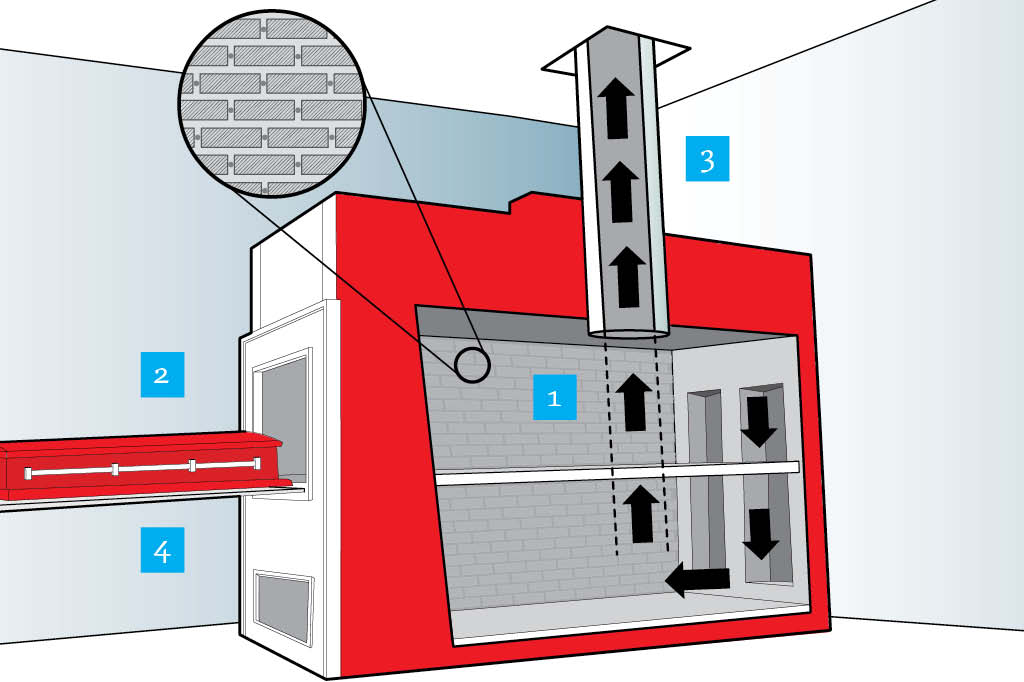 3

2

1

4