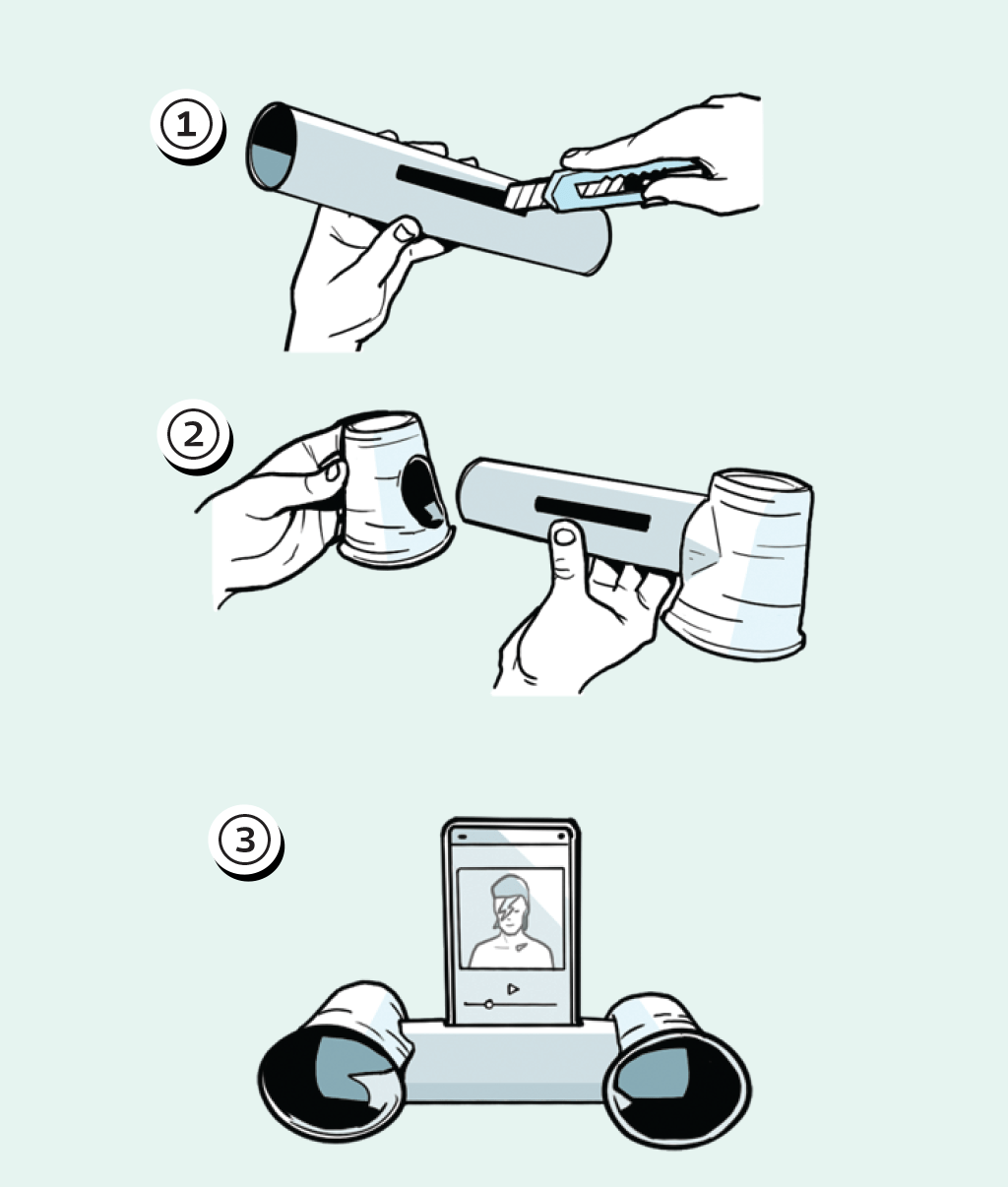 1

2

3